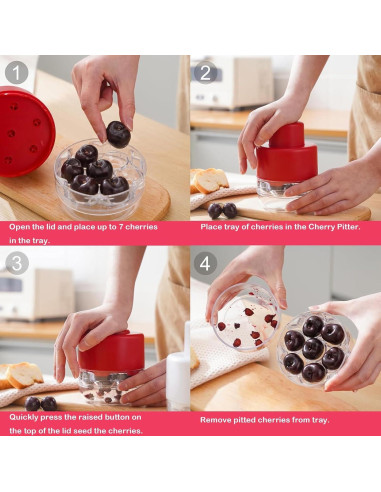 1

Open the lid and place up to 7 cherries in the tray.

2

Place tray of cherries in the Cherry Pitter.

3

Quickly press the raised button on the top of the lid seed the cherries.

4

Remove pitted cherries from tray.