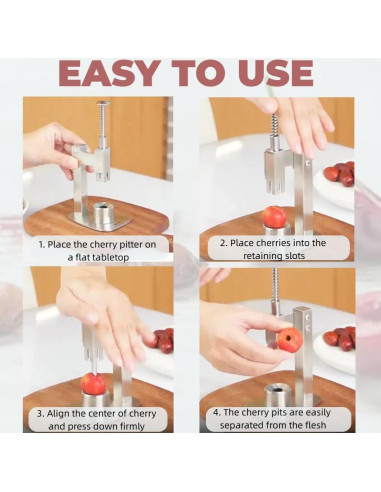 EASY TO USE

1. Place the cherry pitter on a flat tabletop

2. Place cherries into the retaining slots

3. Align the center of cherry and press down firmly

4. The cherry pits are easily separated from the flesh