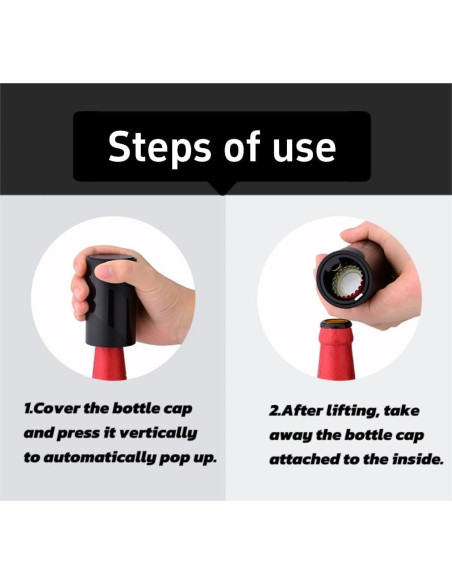 Steps of use

1.Cover the bottle cap and press it vertically to automatically pop up.

2.After lifting, take away the bottle cap attached to the inside.