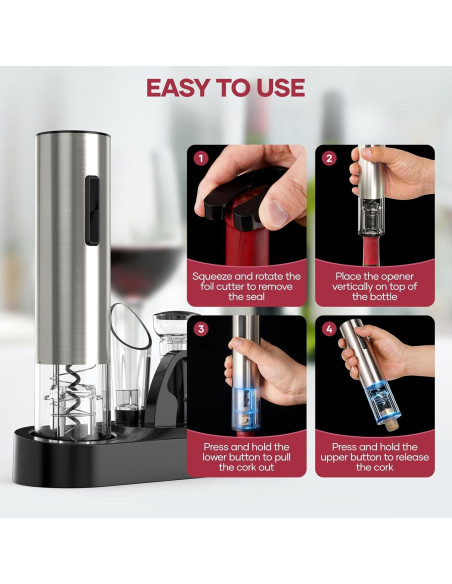 EASY TO USE

1

Squeeze and rotate the foil cutter to remove the seal

2

Place the opener vertically on top of the bottle

3

Press and hold the lower button to pull the cork out

4

Press and hold the upper button to release the cork