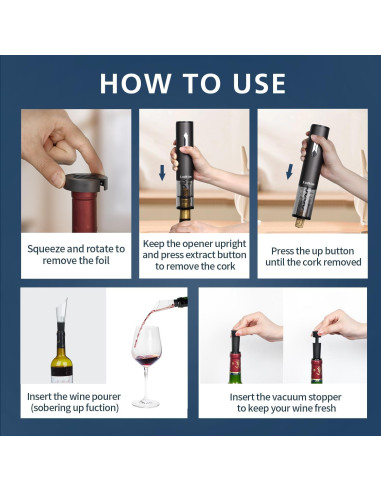 HOW TO USE

Squeeze and rotate to remove the foil

Keep the opener upright and press extract button to remove the cork

Press the up button until the cork removed

Insert the wine pourer (sobering up fuction)

Insert the vacuum stopper to keep your wine fresh