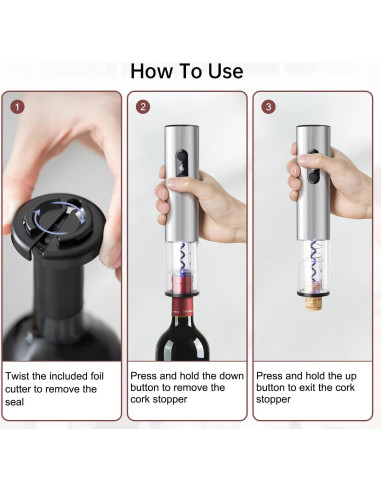 How To Use

1

Twist the included foil cutter to remove the seal

2

Press and hold the down button to remove the cork stopper

3

Press and hold the up button to exit the cork stopper