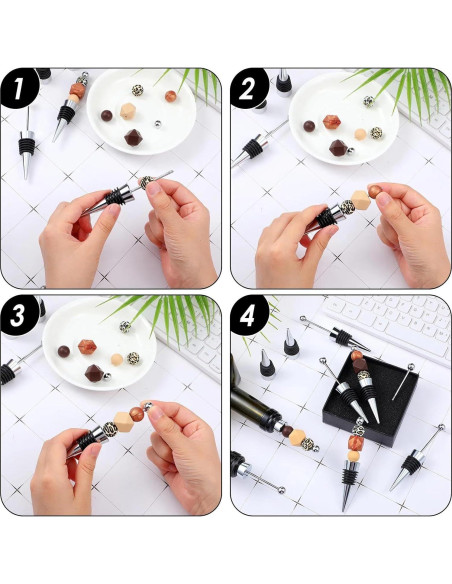 1

2

3

4