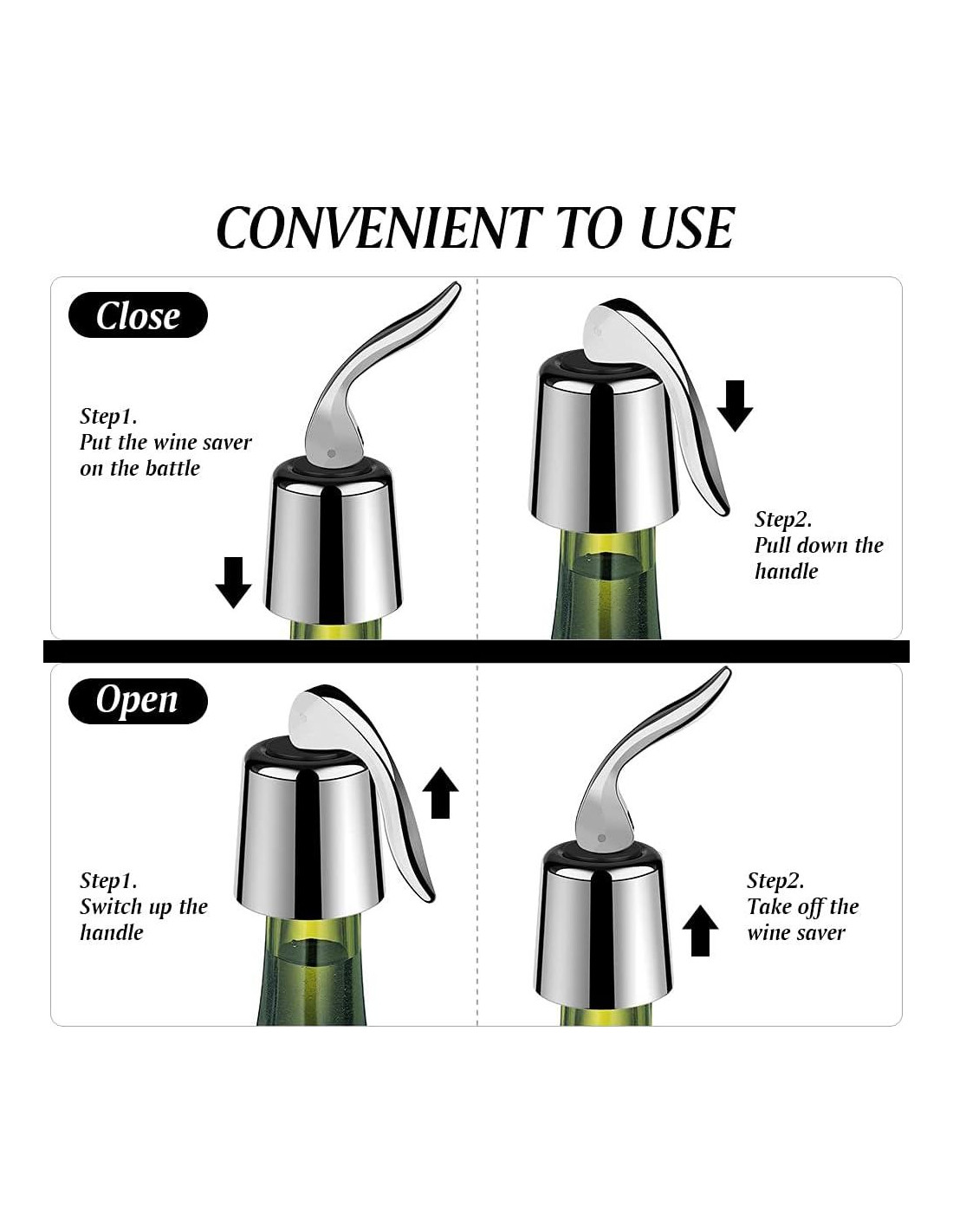 CONVENIENT TO USE

Close

Step1.
Put the wine saver on the battle

Step2.
Pull down the handle

Open

Step1.
Switch up the handle

Step2.
Take off the wine saver