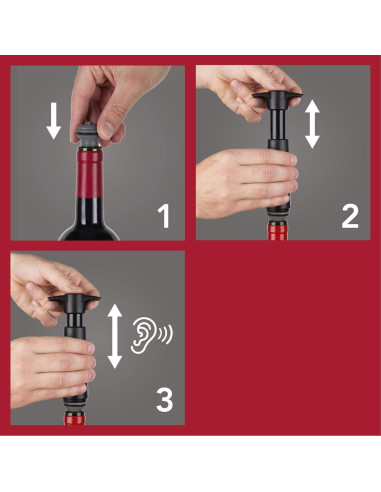 1

2

3