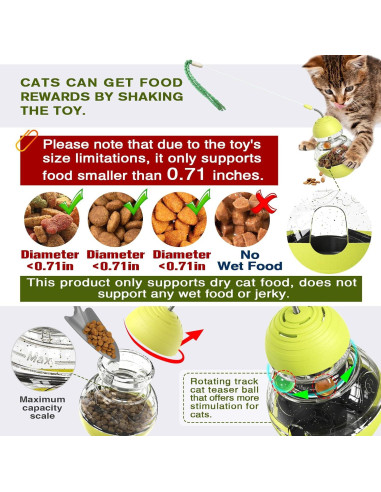 CATS CAN GET FOOD REWARDS BY SHAKING THE TOY.

Please note that due to the toy's size limitations, it only supports food smaller than 0.71 inches.

Diameter <0.71in

Diameter <0.71in

Diameter <0.71in

No Wet Food

This product only supports dry cat food, does not support any wet food or jerky.

Max

Maximum capacity scale

Rotating track cat teaser ball that offers more stimulation for cats.