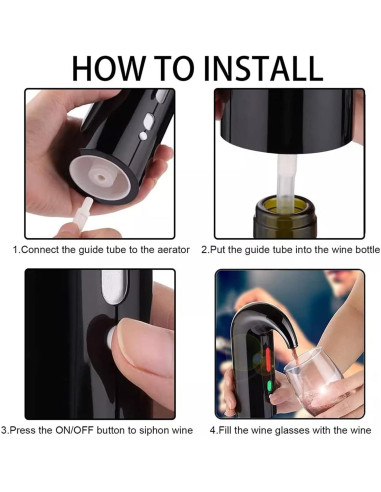 HOW TO INSTALL

1.Connect the guide tube to the aerator

2.Put the guide tube into the wine bottle

3.Press the ON/OFF button to siphon wine

4.Fill the wine glasses with the wine