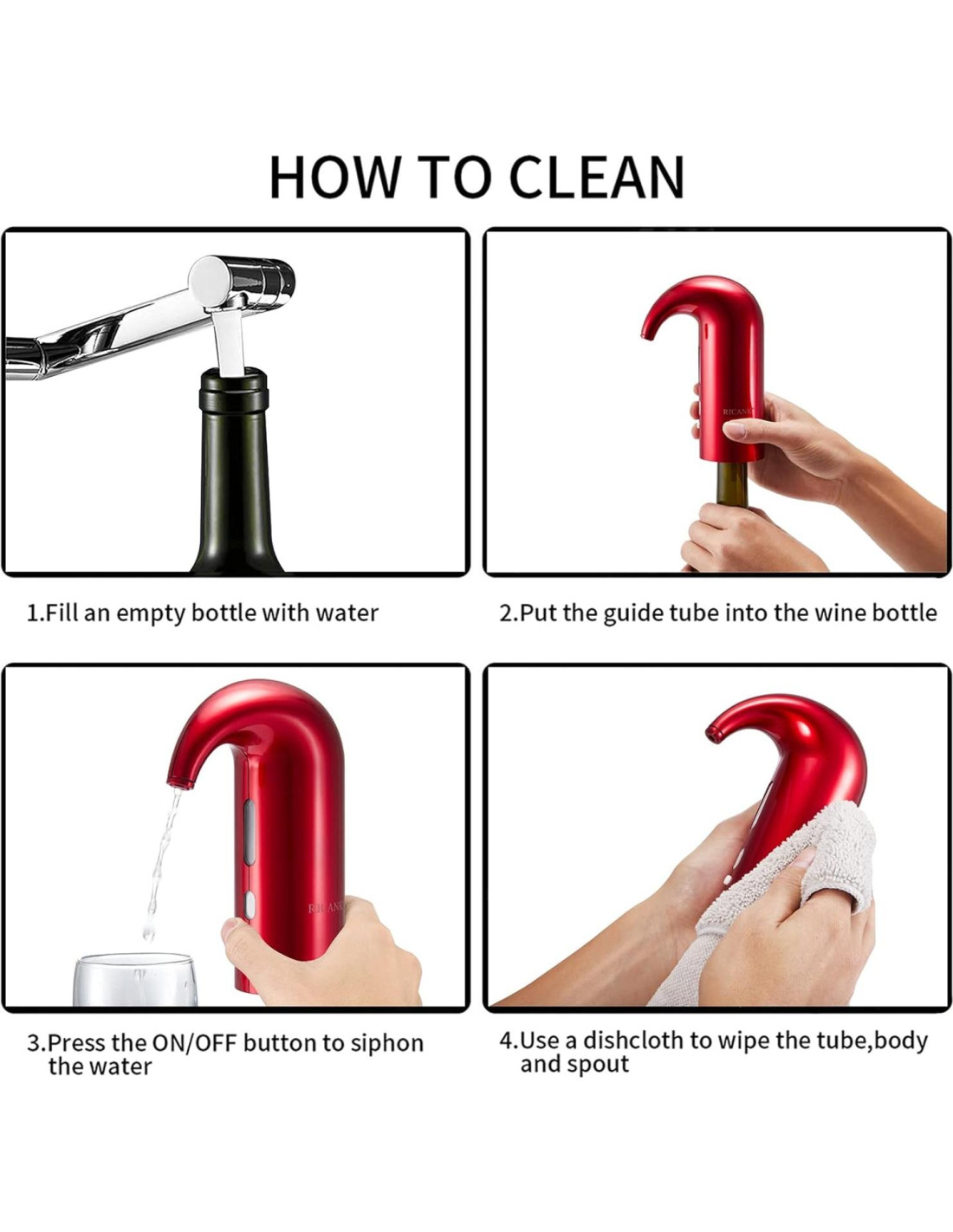 HOW TO CLEAN

RICANK

1.Fill an empty bottle with water

2.Put the guide tube into the wine bottle

RICANK

3.Press the ON/OFF button to siphon the water

4.Use a dishcloth to wipe the tube,body and spout