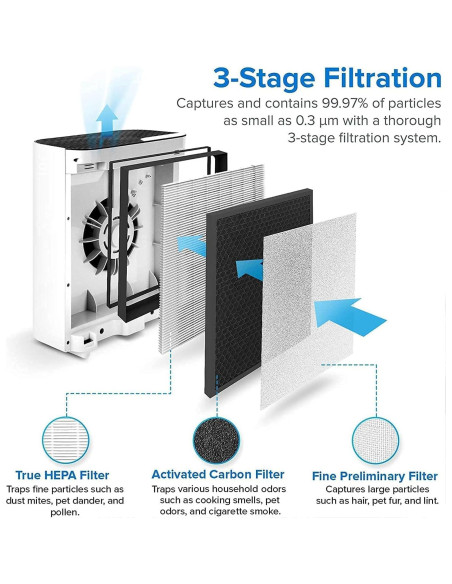 3-Stage Filtration

Captures and contains 99.97% of particles as small as 0.3 µm with a thorough 3-stage filtration system.

True HEPA Filter
Traps fine particles such as dust mites, pet dander, and pollen.

Activated Carbon Filter
Traps various household odors such as cooking smells, pet odors, and cigarette smoke.

Fine Preliminary Filter
Captures large particles such as hair, pet fur, and lint.