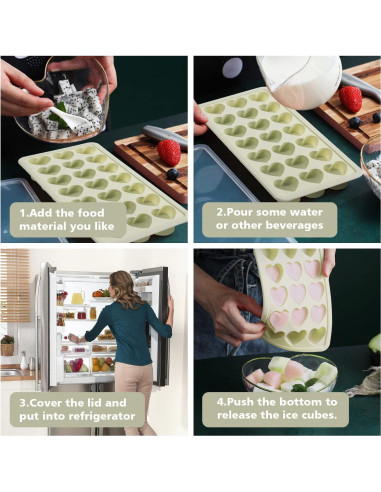 1.Add the food material you like

2.Pour some water or other beverages

3.Cover the lid and put into refrigerator

4.Push the bottom to release the ice cubes.