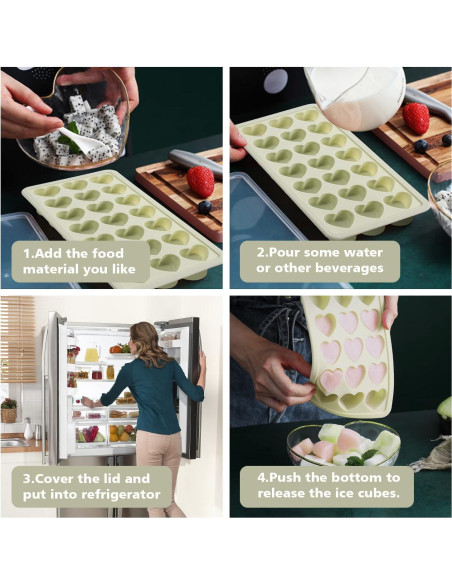 1.Add the food material you like

2.Pour some water or other beverages

3.Cover the lid and put into refrigerator

4.Push the bottom to release the ice cubes.