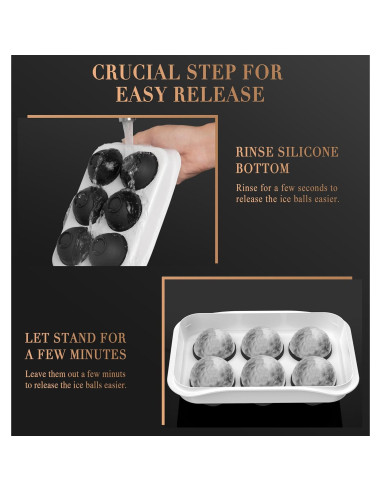 CRUCIAL STEP FOR EASY RELEASE

RINSE SILICONE BOTTOM

Rinse for a few seconds to release the ice balls easier.

LET STAND FOR A FEW MINUTES

Leave them out a few minuts to release the ice balls easier.