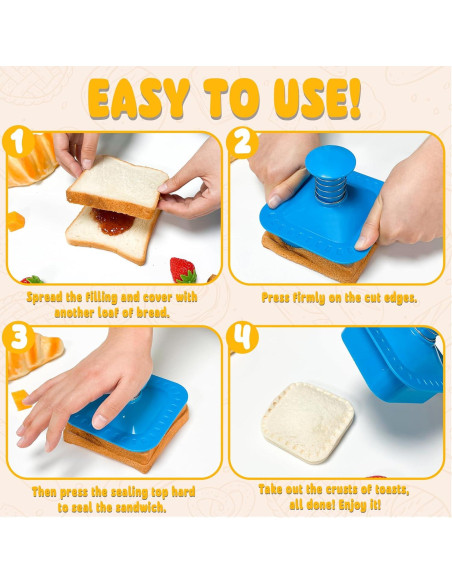 EASY TO USE!

1

Spread the filling and cover with another loaf of bread.

2

Press firmly on the cut edges.

3

Then press the sealing top hard to seal the sandwich.

4

Take out the crusts of toasts, all done! Enjoy it!