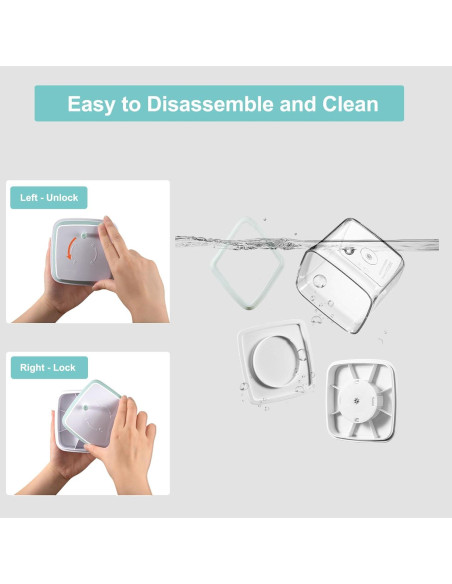 Easy to Disassemble and Clean

Left - Unlock

Right - Lock