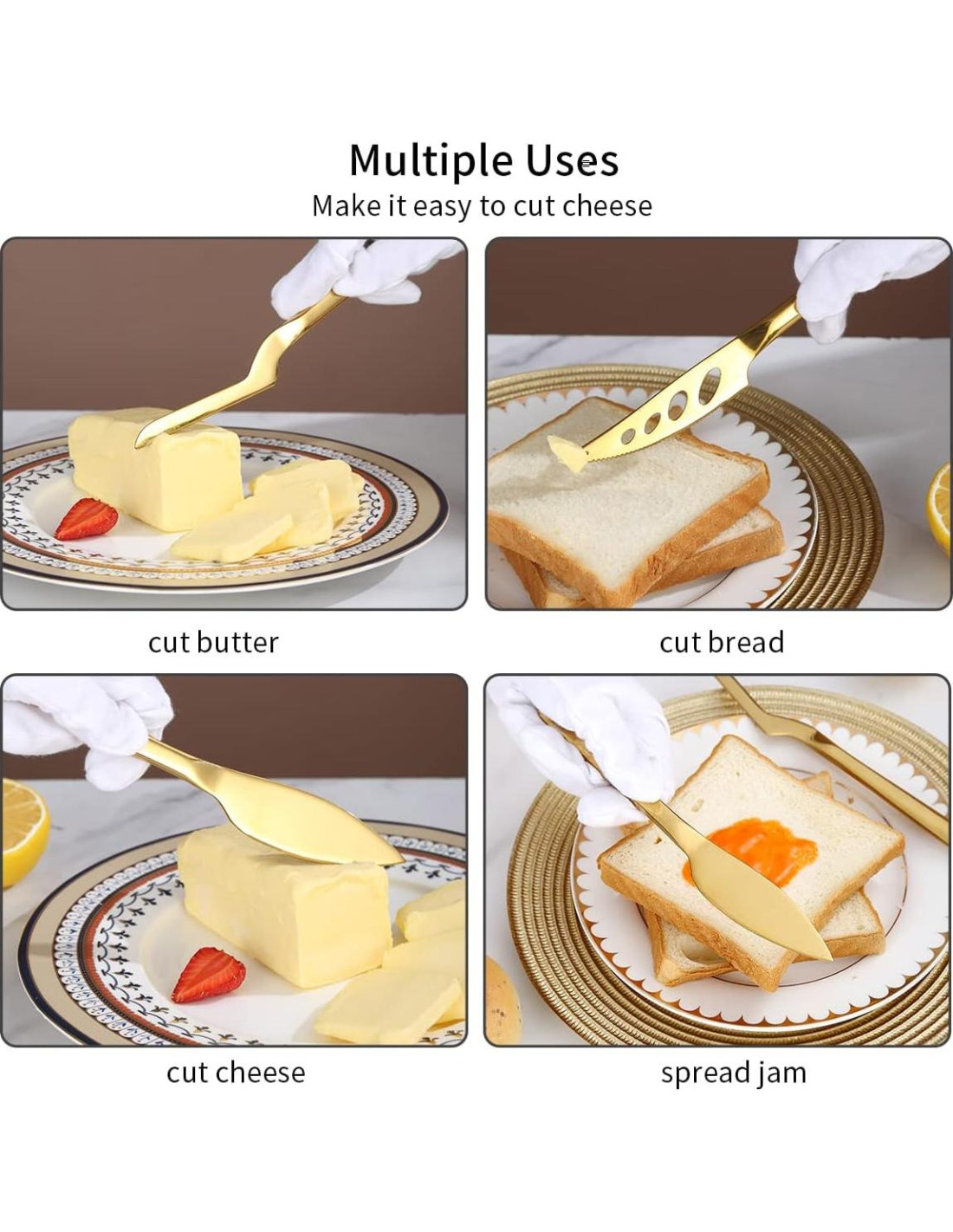 Multiple Uses
Make it easy to cut cheese

cut butter

cut bread

cut cheese

spread jam