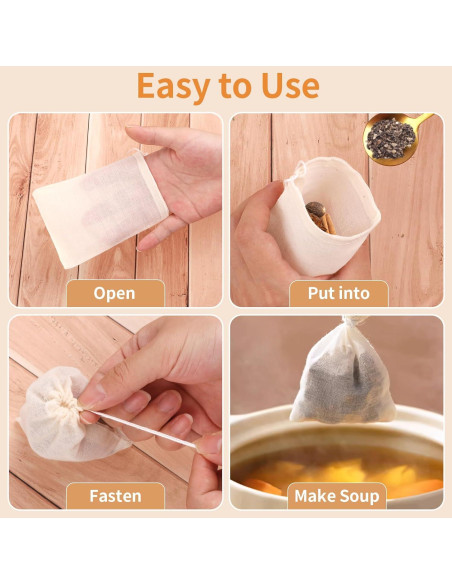 Easy to Use

Open

Put into

Fasten

Make Soup