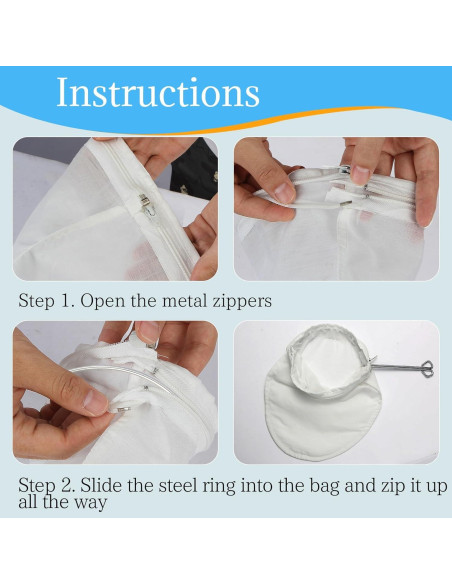 Instructions

Step 1. Open the metal zippers

Step 2. Slide the steel ring into the bag and zip it up all the way