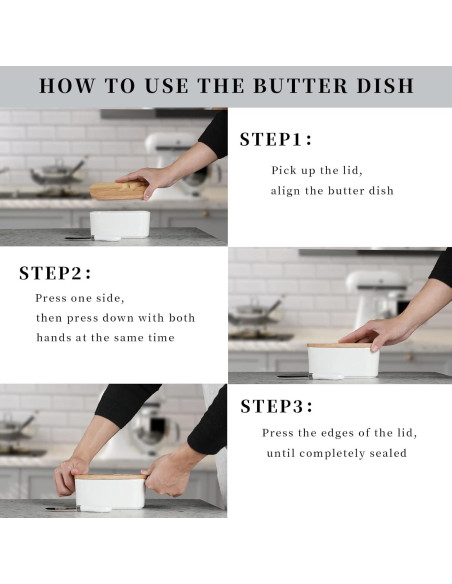 HOW TO USE THE BUTTER DISH

STEP1:

Pick up the lid,
align the butter dish

STEP2:

Press one side,
then press down with both
hands at the same time

STEP3:

Press the edges of the lid,
until completely sealed