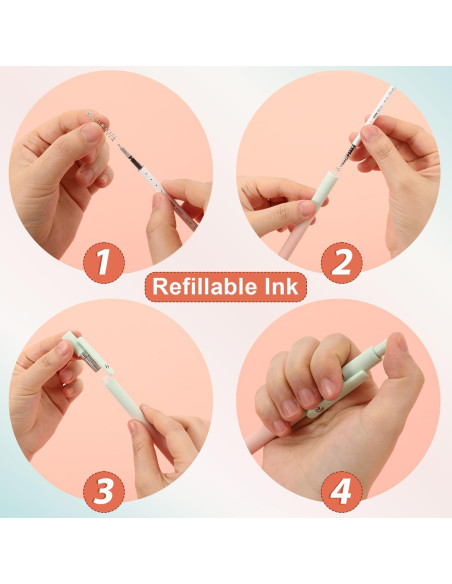 1

2

Refillable Ink

3

4