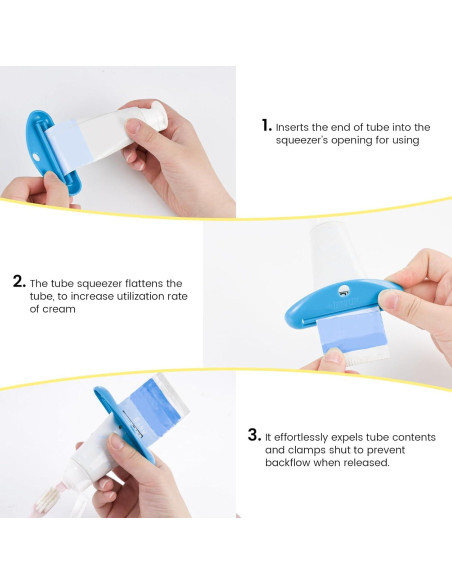 1. Inserts the end of tube into the squeezer's opening for using

2. The tube squeezer flattens the tube, to increase utilization rate of cream

3. It effortlessly expels tube contents and clamps shut to prevent backflow when released.