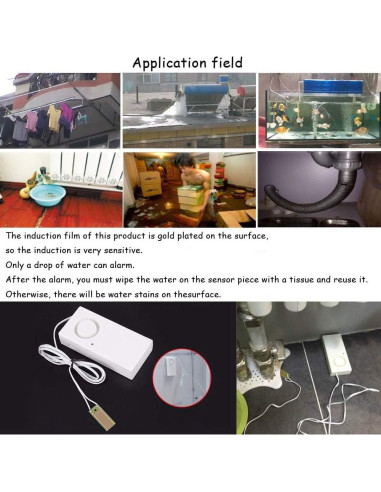 Application field

The induction film of this product is gold plated on the surface, so the induction is very sensitive.
Only a drop of water can alarm.
After the alarm, you must wipe the water on the sensor piece with a tissue and reuse it.
Otherwise, there will be water stains on thesurface.