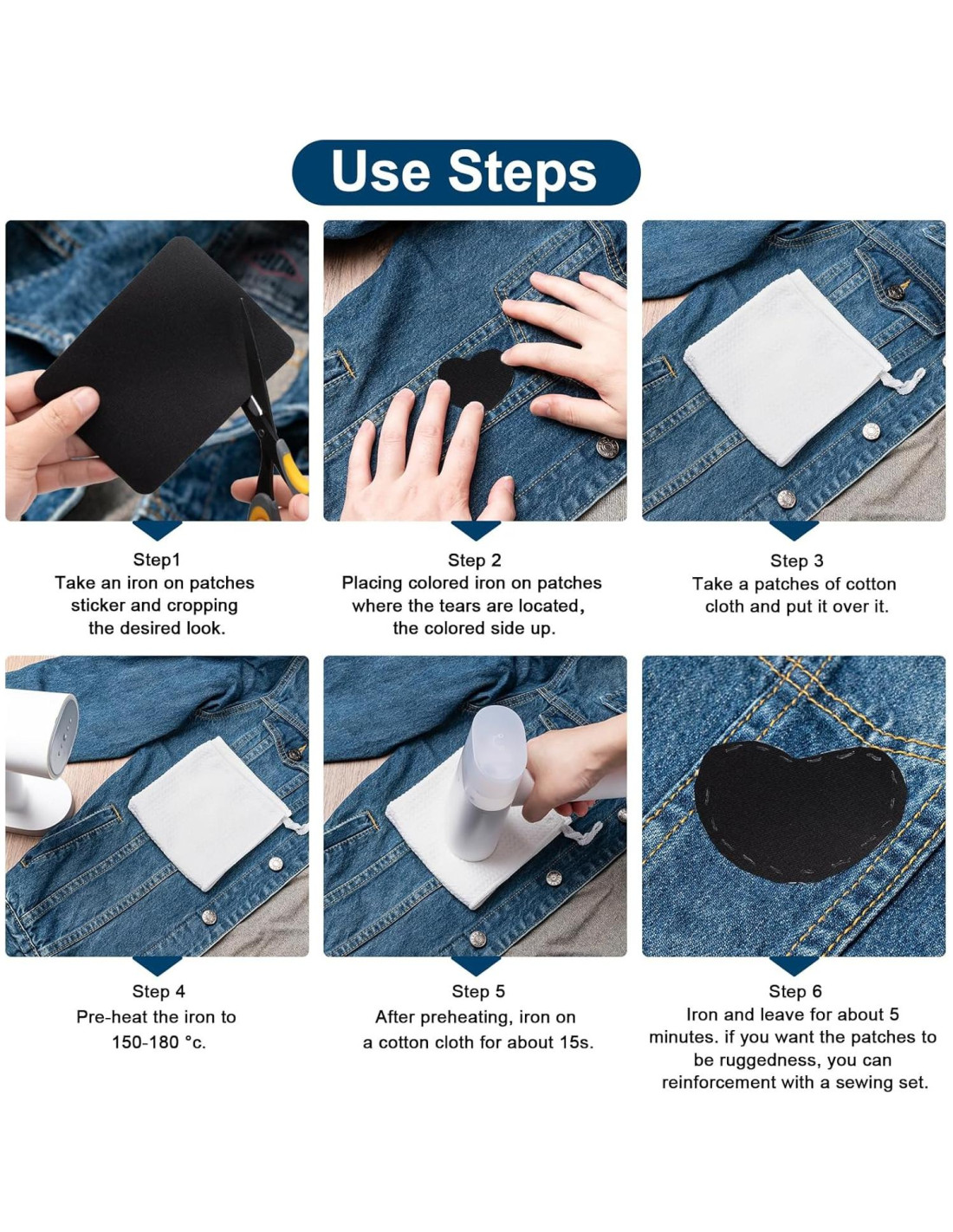 Use Steps

Step1
Take an iron on patches sticker and cropping the desired look.

Step 2
Placing colored iron on patches where the tears are located, the colored side up.

Step 3
Take a patches of cotton cloth and put it over it.

Step 4
Pre-heat the iron to 150-180 °c.

Step 5
After preheating, iron on a cotton cloth for about 15s.

Step 6
Iron and leave for about 5 minutes. if you want the patches to be ruggedness, you can reinforcement with a sewing set.