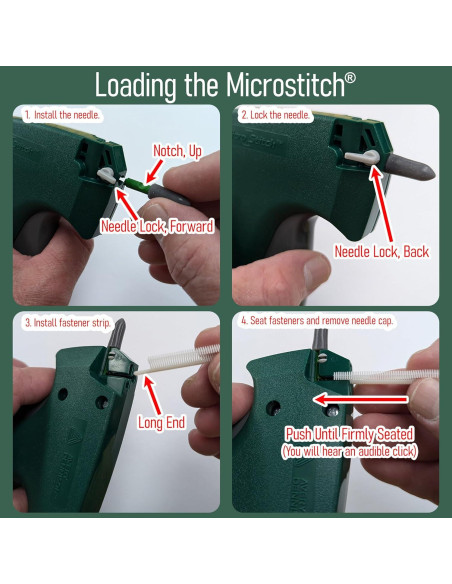 Loading the Microstitch®

1. Install the needle.

Notch, Up

Needle Lock, Forward

2. Lock the needle.

Needle Lock, Back

3. Install fastener strip.

Long End

4. Seat fasteners and remove needle cap.

Push Until Firmly Seated
(You will hear an audible click)