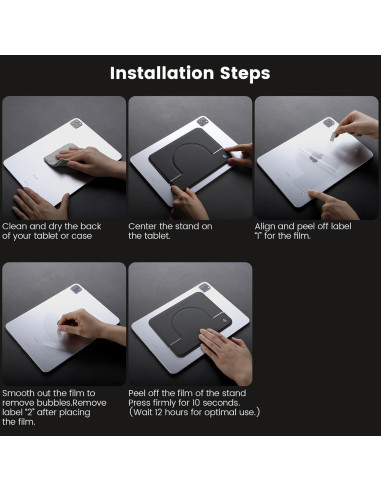 Installation Steps

Clean and dry the back of your tablet or case

Center the stand on the tablet.

Align and peel off label "1" for the film.

Smooth out the film to remove bubbles.Remove label "2" after placing the film.

Peel off the film of the stand Press firmly for 10 seconds. (Wait 12 hours for optimal use.)