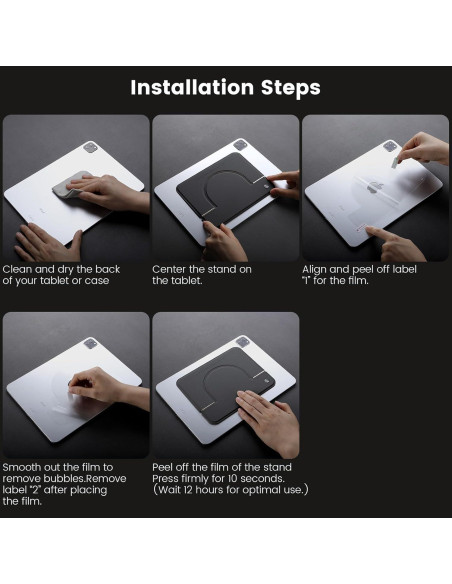 Installation Steps

Clean and dry the back of your tablet or case

Center the stand on the tablet.

Align and peel off label "1" for the film.

Smooth out the film to remove bubbles.Remove label "2" after placing the film.

Peel off the film of the stand Press firmly for 10 seconds. (Wait 12 hours for optimal use.)