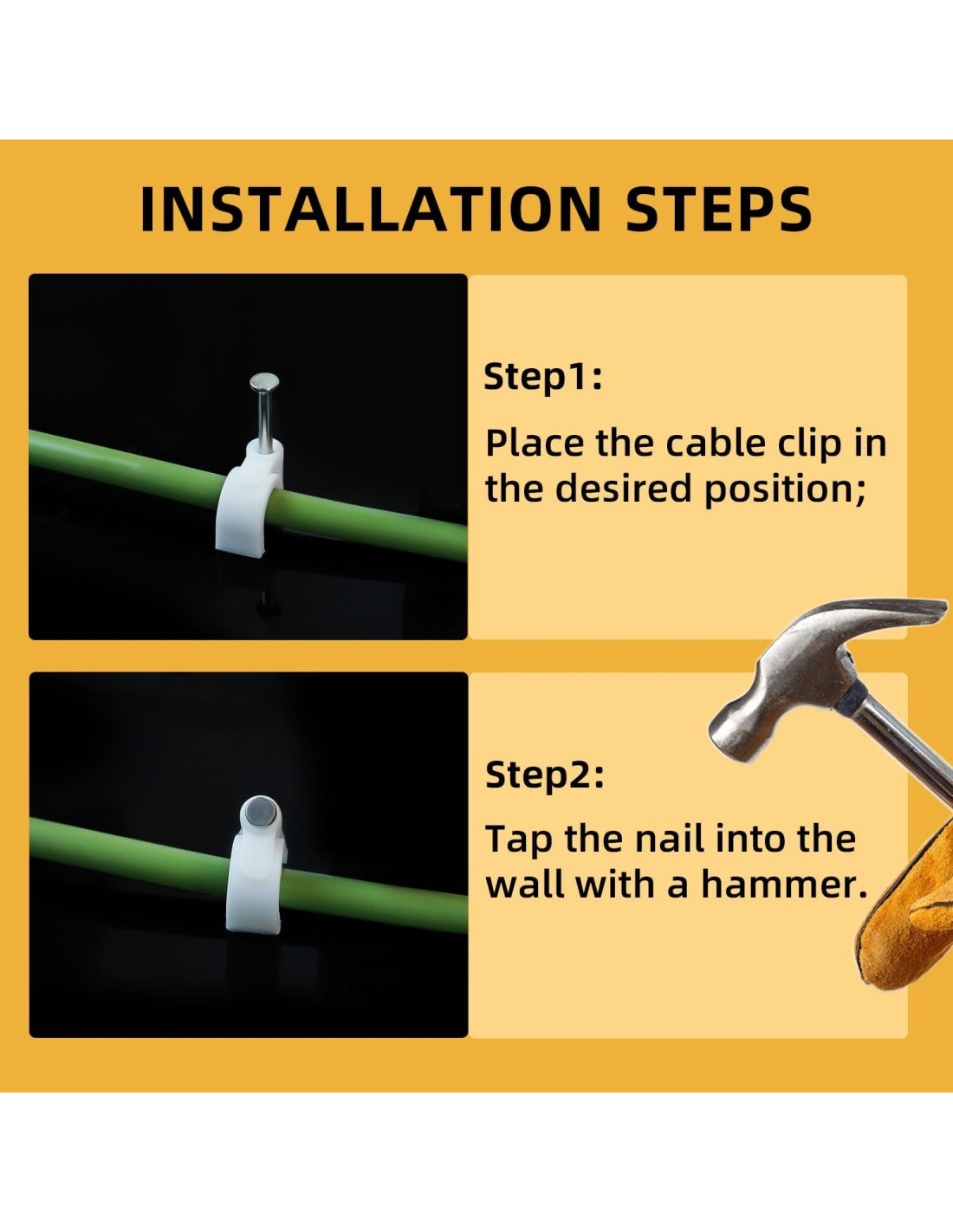 INSTALLATION STEPS

Step1:

Place the cable clip in the desired position;

Step2:

Tap the nail into the wall with a hammer.