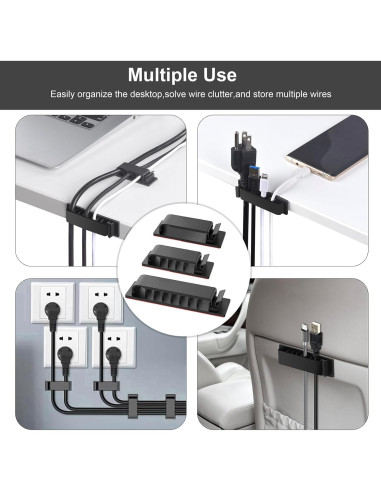 Multiple Use

Easily organize the desktop,solve wire clutter,and store multiple wires