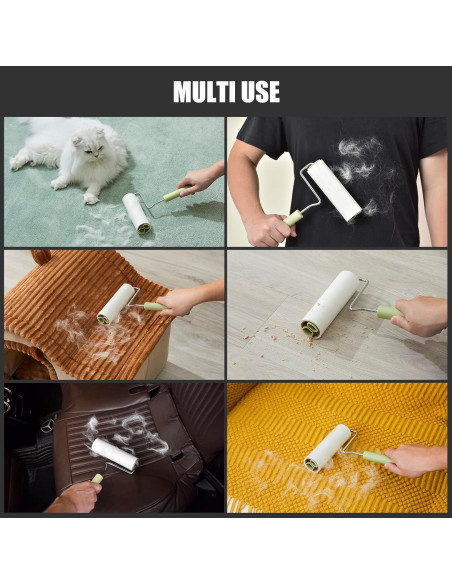 MULTI USE