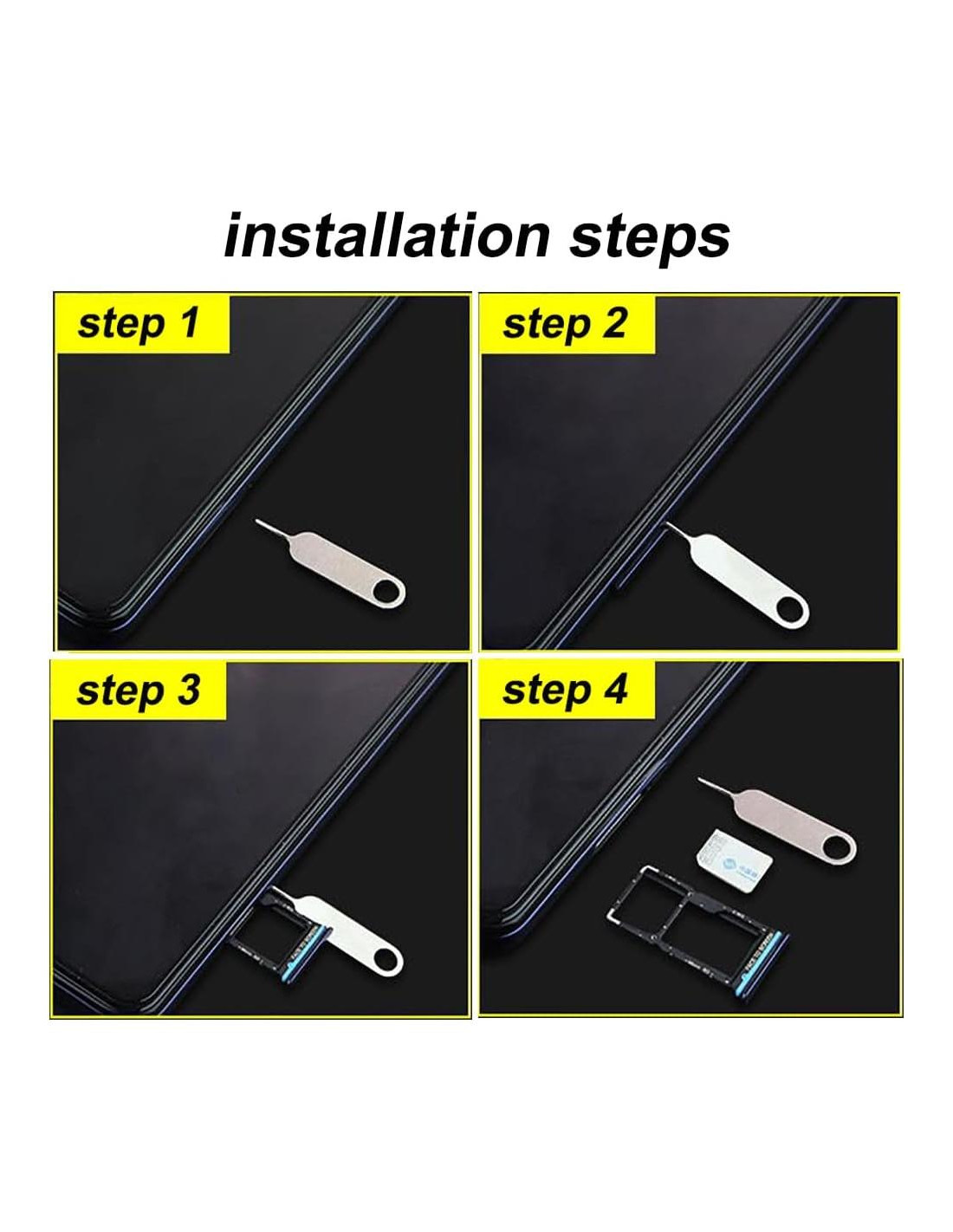 installation steps

step 1

step 2

step 3

step 4