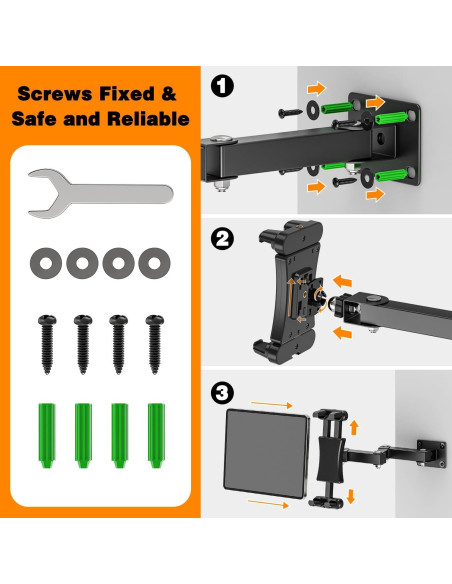 Screws Fixed & Safe and Reliable

1

2

3