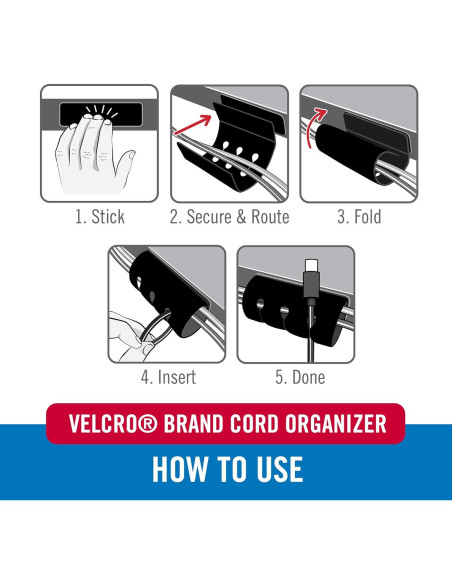 1. Stick

2. Secure & Route

3. Fold

4. Insert

5. Done

VELCRO® BRAND CORD ORGANIZER

HOW TO USE