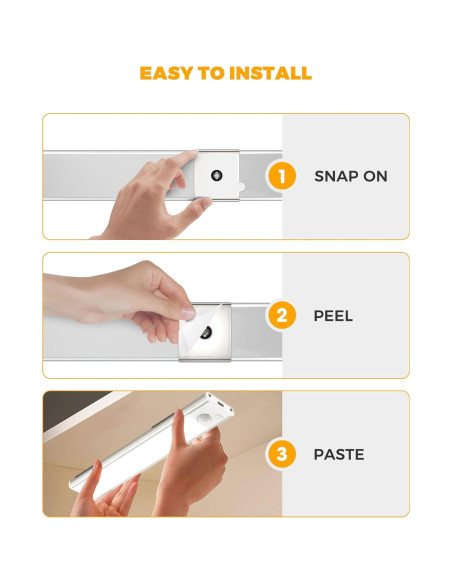 EASY TO INSTALL

1 SNAP ON

2 PEEL

3 PASTE