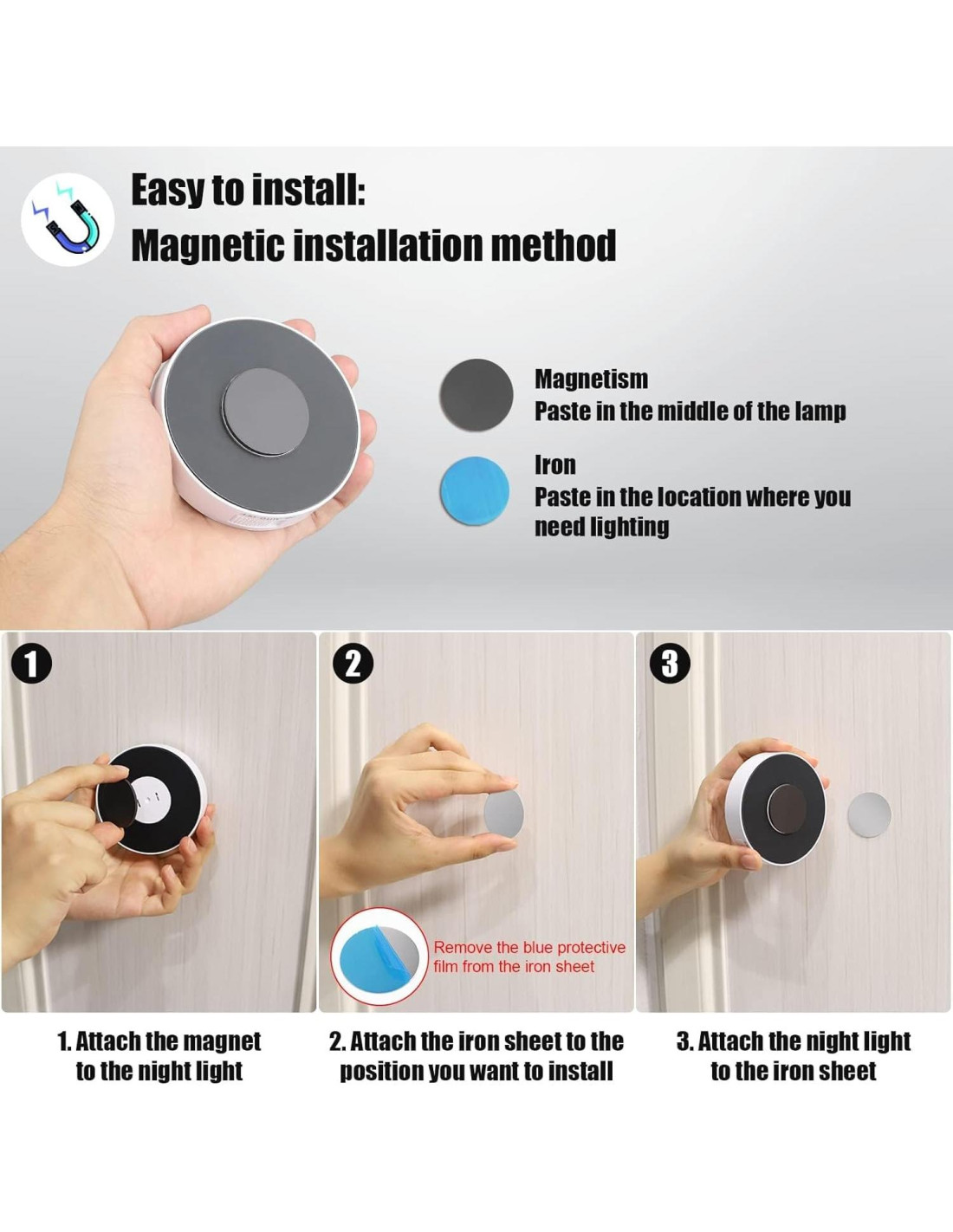 Easy to install:
Magnetic installation method

Magnetism
Paste in the middle of the lamp

Iron
Paste in the location where you need lighting

1

2

3

Remove the blue protective film from the iron sheet

1. Attach the magnet to the night light

2. Attach the iron sheet to the position you want to install

3. Attach the night light to the iron sheet