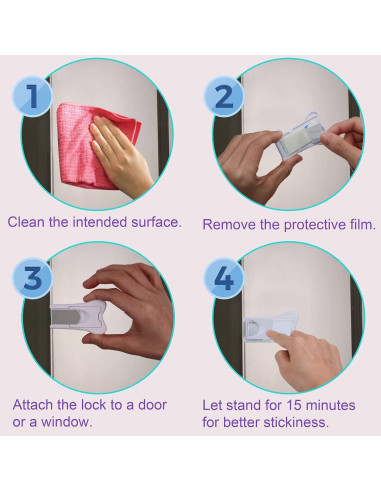 1

Clean the intended surface.

2

Remove the protective film.

3

Attach the lock to a door or a window.

4

Let stand for 15 minutes for better stickiness.