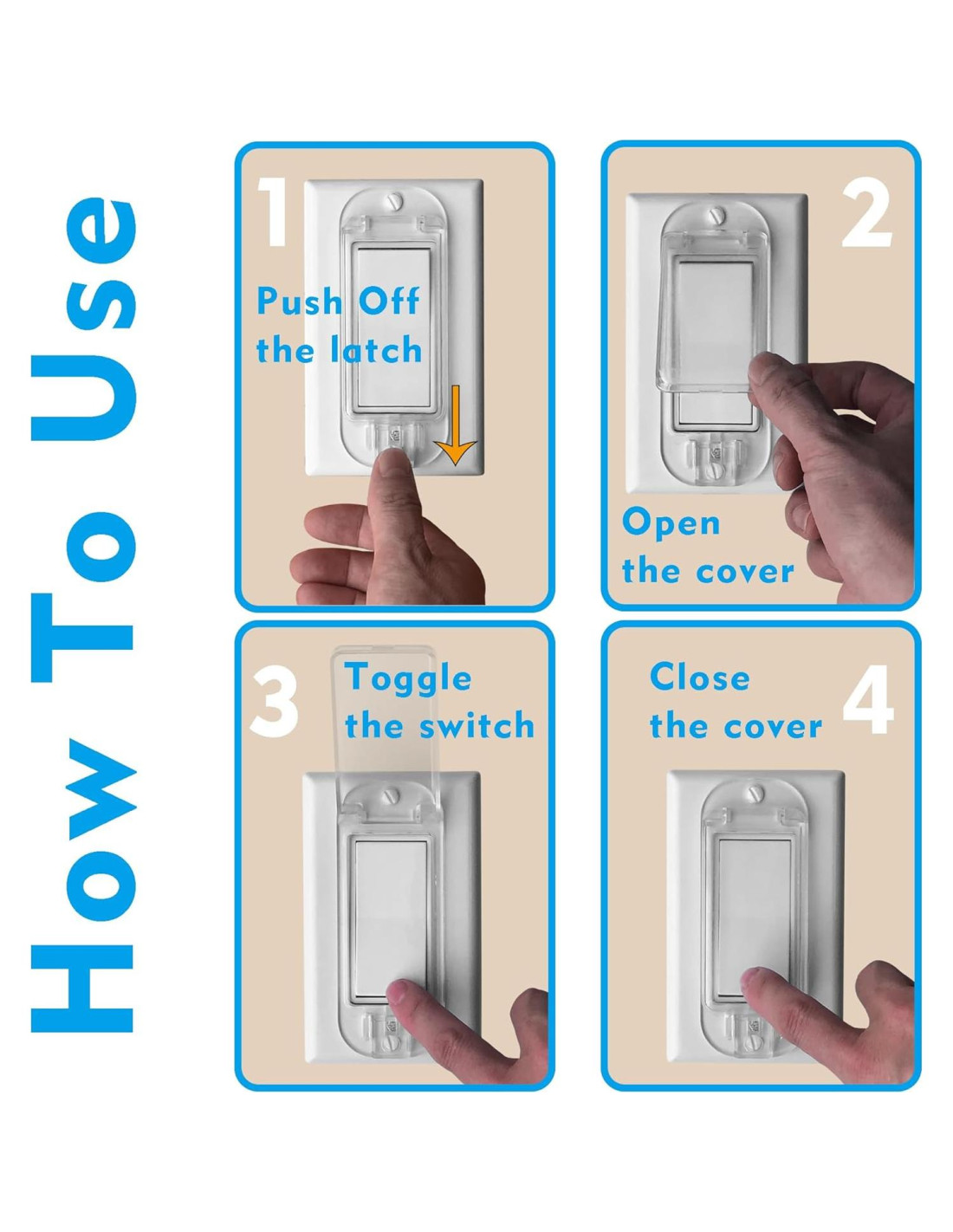 How To Use

1
Push Off the latch

2
Open the cover

3
Toggle the switch

4
Close the cover