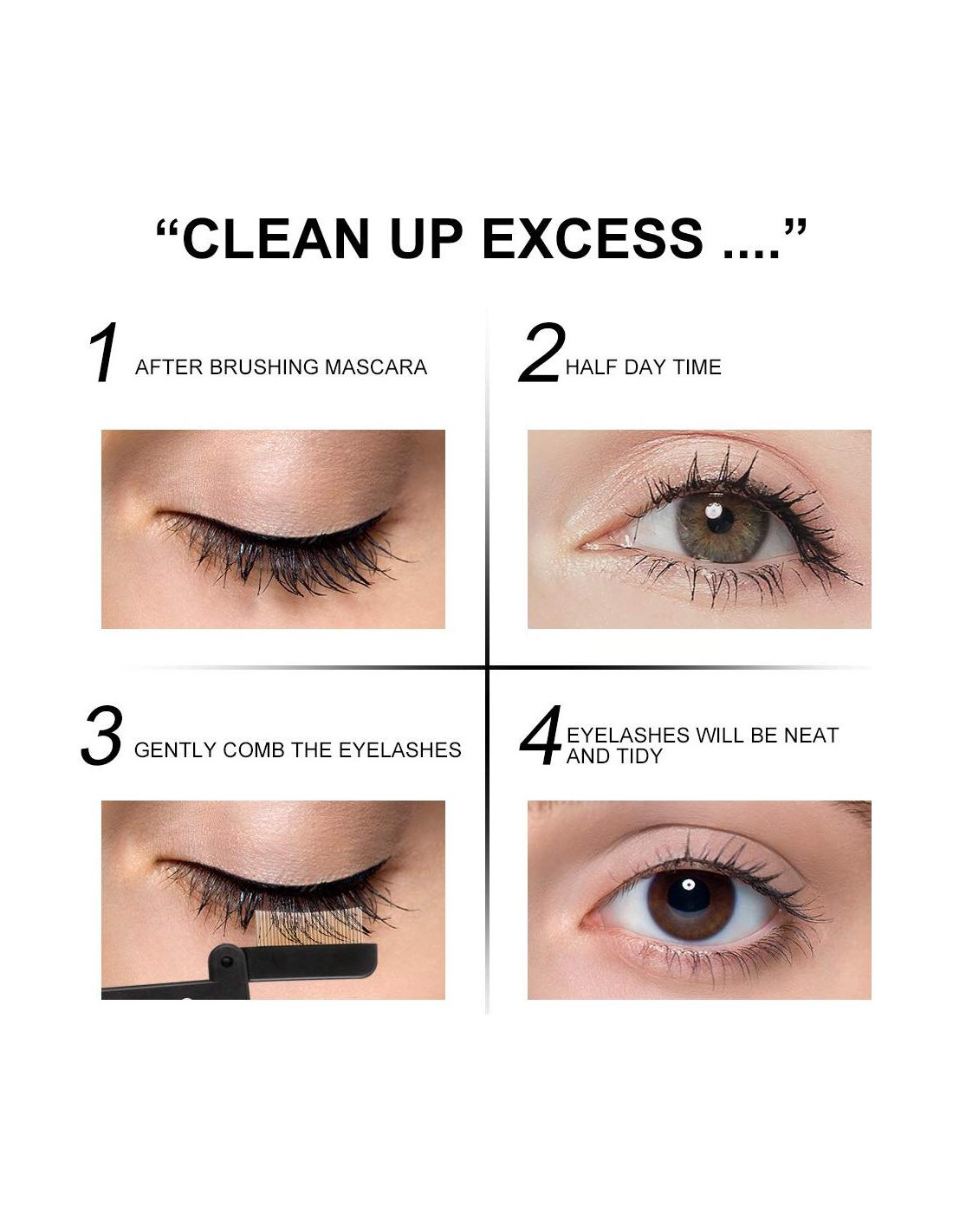 “CLEAN UP EXCESS ....”

1 AFTER BRUSHING MASCARA

2 HALF DAY TIME

3 GENTLY COMB THE EYELASHES

4 EYELASHES WILL BE NEAT AND TIDY