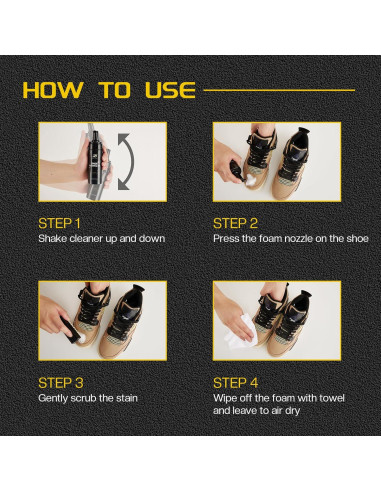 HOW TO USE

STEP 1
Shake cleaner up and down

STEP 2
Press the foam nozzle on the shoe

STEP 3
Gently scrub the stain

STEP 4
Wipe off the foam with towel and leave to air dry