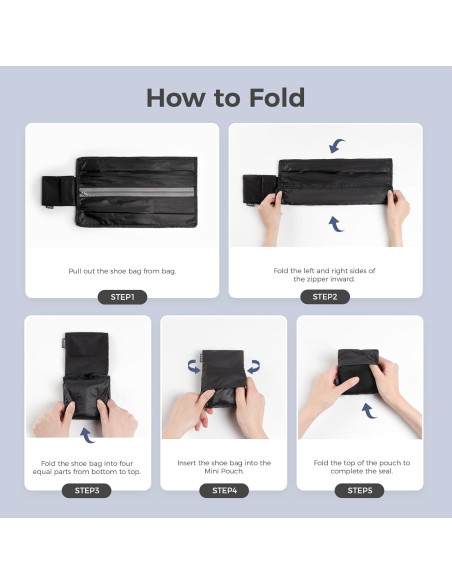 How to Fold

Pull out the shoe bag from bag.

STEP1

Fold the left and right sides of the zipper inward.

STEP2

Fold the shoe bag into four equal parts from bottom to top.

STEP3

Insert the shoe bag into the Mini Pouch.

STEP4

Fold the top of the pouch to complete the seal.

STEP5