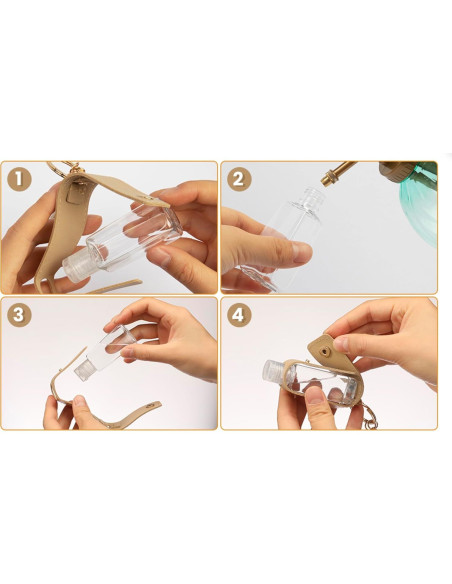 1

2

3

4