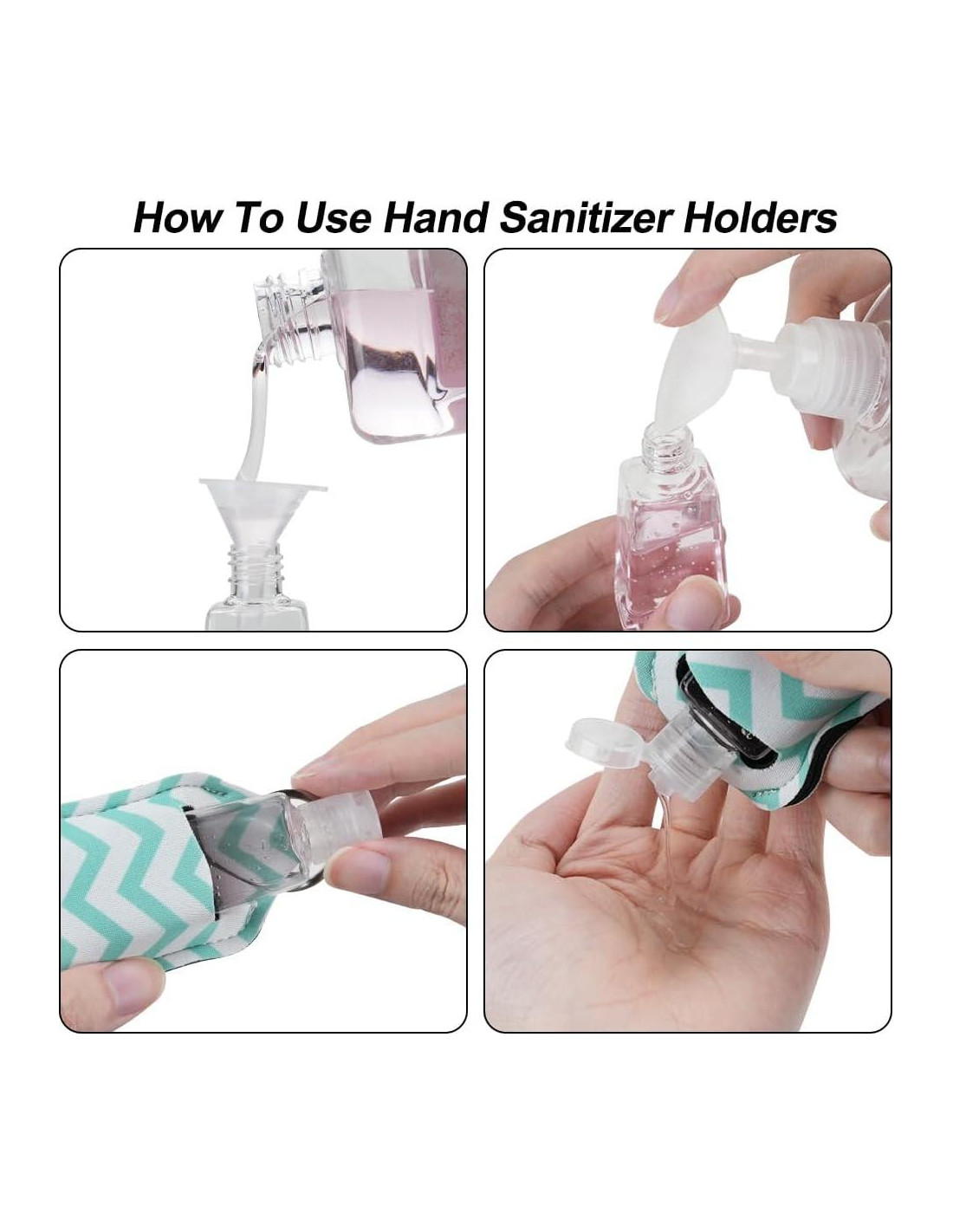 How To Use Hand Sanitizer Holders