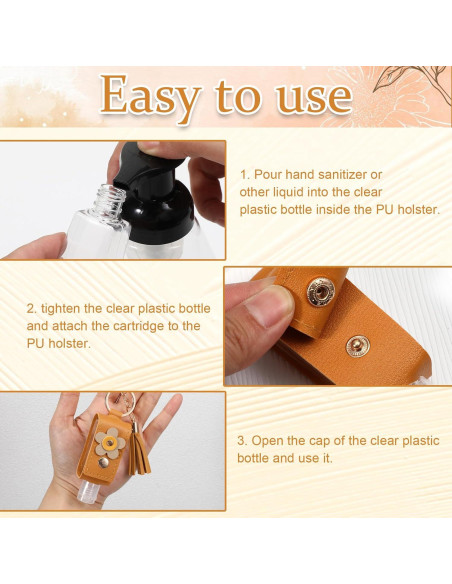 Easy to use

1. Pour hand sanitizer or other liquid into the clear plastic bottle inside the PU holster.

2. tighten the clear plastic bottle and attach the cartridge to the PU holster.

3. Open the cap of the clear plastic bottle and use it.