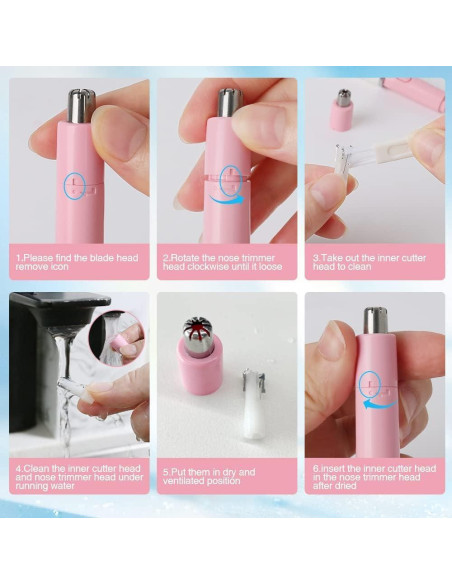 1.Please find the blade head remove icon

2.Rotate the nose trimmer head clockwise until it loose

3.Take out the inner cutter head to clean

4.Clean the inner cutter head and nose trimmer head under running water

5.Put them in dry and ventilated position

6.insert the inner cutter head in the nose trimmer head after dried