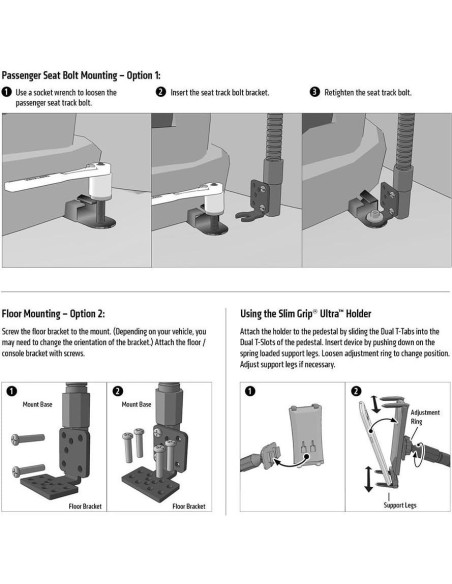 Passenger Seat Bolt Mounting – Option 1:

1 Use a socket wrench to loosen the passenger seat track bolt.

2 Insert the seat track bolt bracket.

3 Retighten the seat track bolt.

Floor Mounting – Option 2:

Screw the floor bracket to the mount. (Depending on your vehicle, you may need to change the orientation of the bracket.) Attach the floor / console bracket with screws.

1

Mount Base

Floor Bracket

2

Mount Base

Floor Bracket

Using the Slim Grip® Ultra™ Holder

Attach the holder to the pedestal by sliding the Dual T-Tabs into the Dual T-Slots of the pedestal. Insert device by pushing down on the spring loaded support legs. Loosen adjustment ring to change position. Adjust support legs if necessary.

1

2

Adjustment Ring

Support Legs