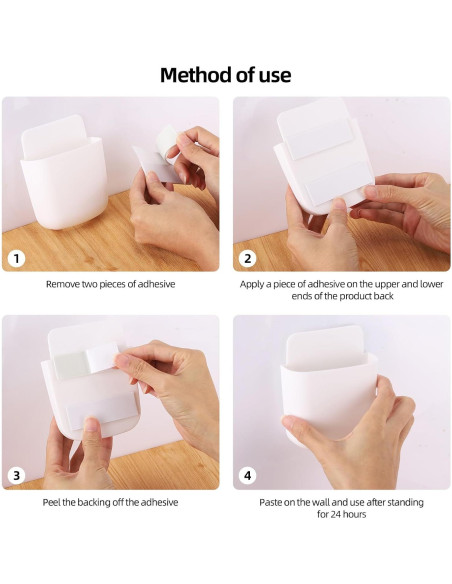 Method of use

1

Remove two pieces of adhesive

2

Apply a piece of adhesive on the upper and lower ends of the product back

3

Peel the backing off the adhesive

4

Paste on the wall and use after standing for 24 hours