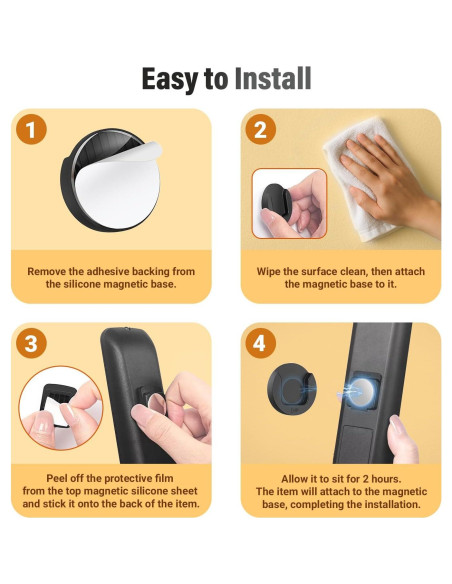 Easy to Install

1

Remove the adhesive backing from the silicone magnetic base.

2

Wipe the surface clean, then attach the magnetic base to it.

3

Peel off the protective film from the top magnetic silicone sheet and stick it onto the back of the item.

4

Allow it to sit for 2 hours. The item will attach to the magnetic base, completing the installation.