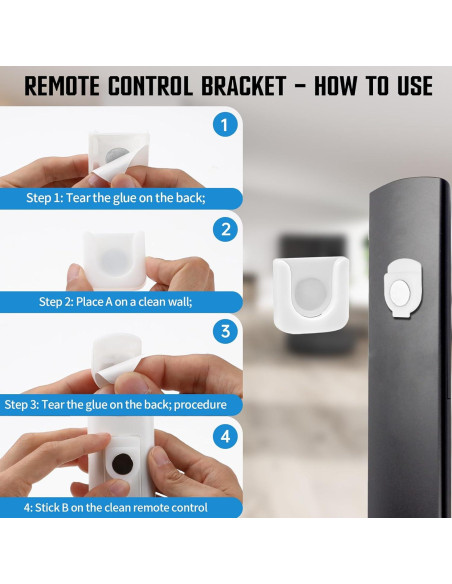 REMOTE CONTROL BRACKET - HOW TO USE

1

Step 1: Tear the glue on the back;

2

Step 2: Place A on a clean wall;

3

Step 3: Tear the glue on the back; procedure

4

4: Stick B on the clean remote control